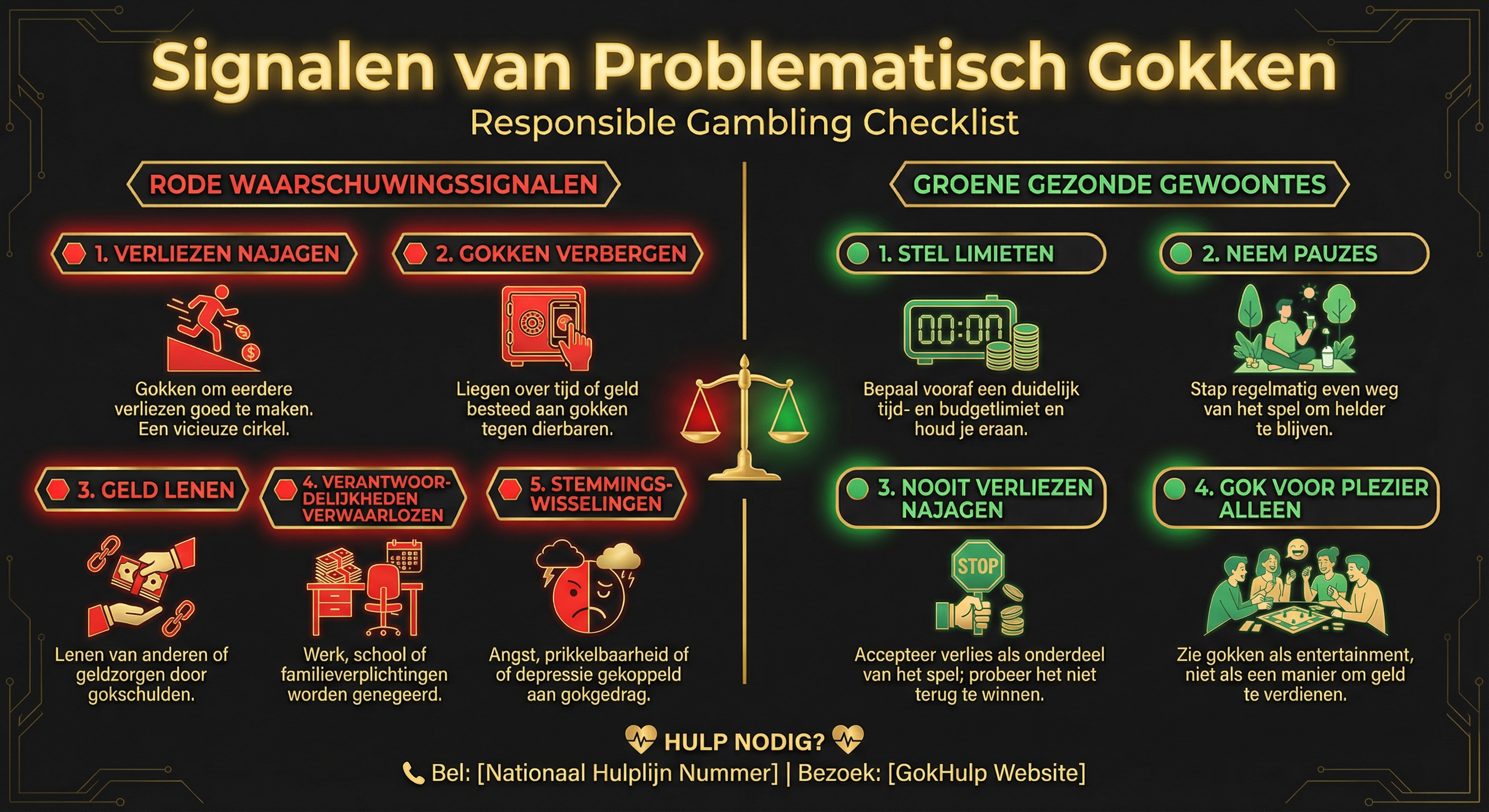 Signalen van Problematisch Gokken
Responsible Gambling Checklist

RODE WAARSCHUWINGSSIGNALEN

1. VERLIEZEN NAJAGEN

Gokken om eerdere verliezen goed te maken. Een vicieuze cirkel.

2. GOKKEN VERBERGEN

Liegen over tijd of geld besteed aan gokken tegen dierbaren.

3. GELD LENEN

Lenen van anderen of geldzorgen door gokschulden.

4. VERANTWOORDELIJKHEDEN VERWAARLOZEN

Werk, school of familieverplichtingen worden genegeerd.

5. STEMMINGSWISSELINGEN

Angst, prikkelbaarheid of of depressie gekoppeld aan gokgedrag.

GROENE GEZONDE GEWOONTES

1. STEL LIMIETEN

00:00

Bepaal vooraf een duidelijk tijd- en budgetlimiet en houd je eraan.

2. NEEM PAUZES

Stap regelmatig even weg van het spel om helder te blijven.

3. NOOIT VERLIEZEN NAJAGEN

STOP

Accepteer verlies als onderdeel van het spel; probeer het niet terug te winnen.

4. GOK VOOR PLEZIER ALLEEN

Zie gokken als entertainment, niet als een manier om geld te verdienen.

HULP NODIG?
Bel: [Nationaal Hulplijn Nummer] | Bezoek: [GokHulp Website]